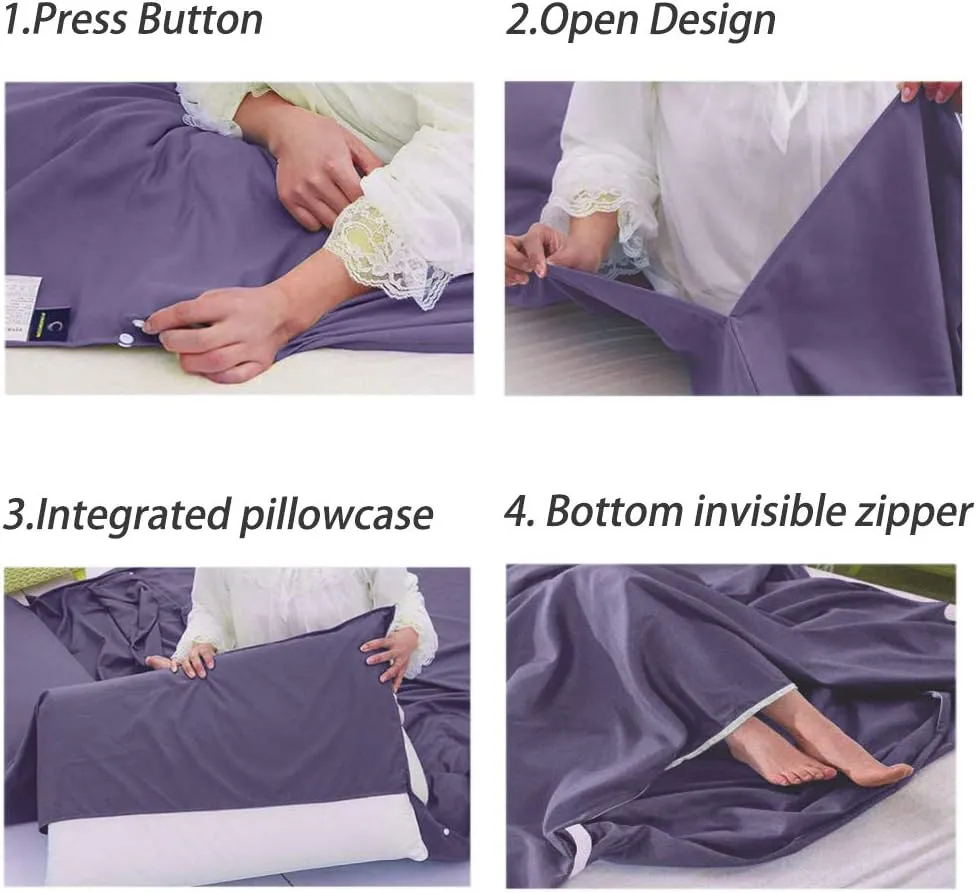 1.Press Button

2.Open Design

3.Integrated pillowcase

4. Bottom invisible zipper