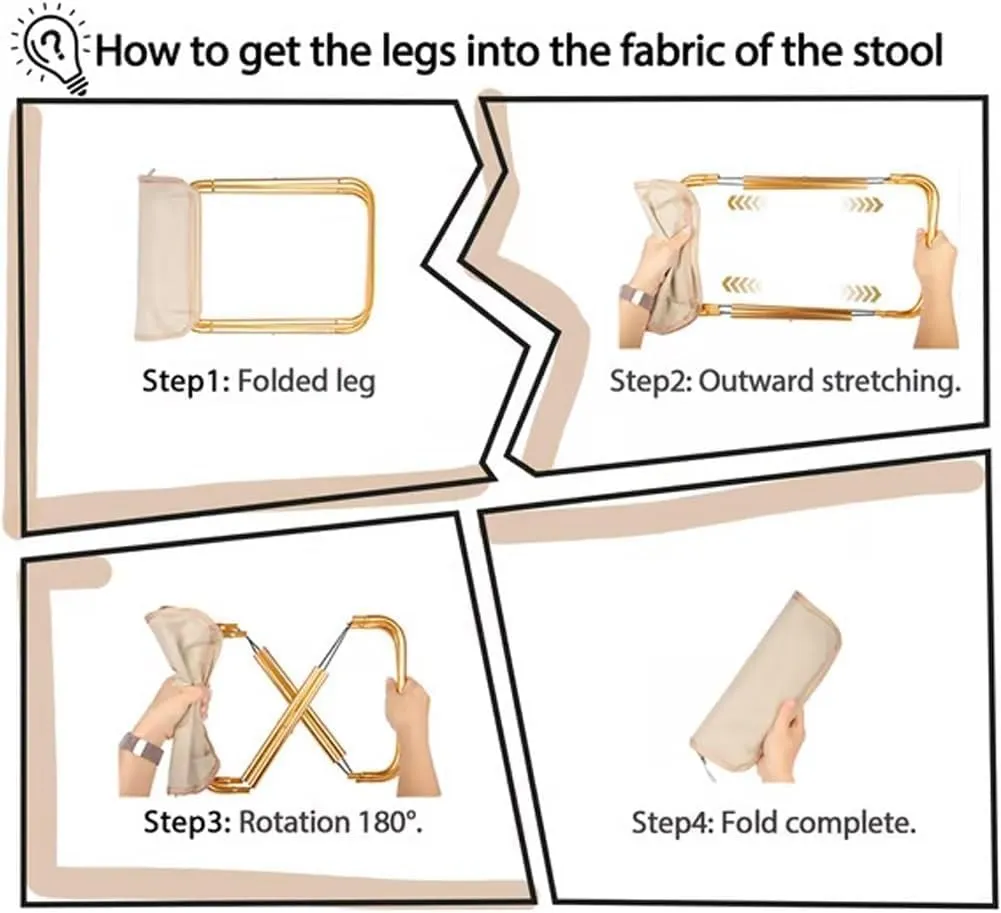 How to get the legs into the fabric of the stool

Step1: Folded leg

Step2: Outward stretching.

Step3: Rotation 180°.

Step4: Fold complete.