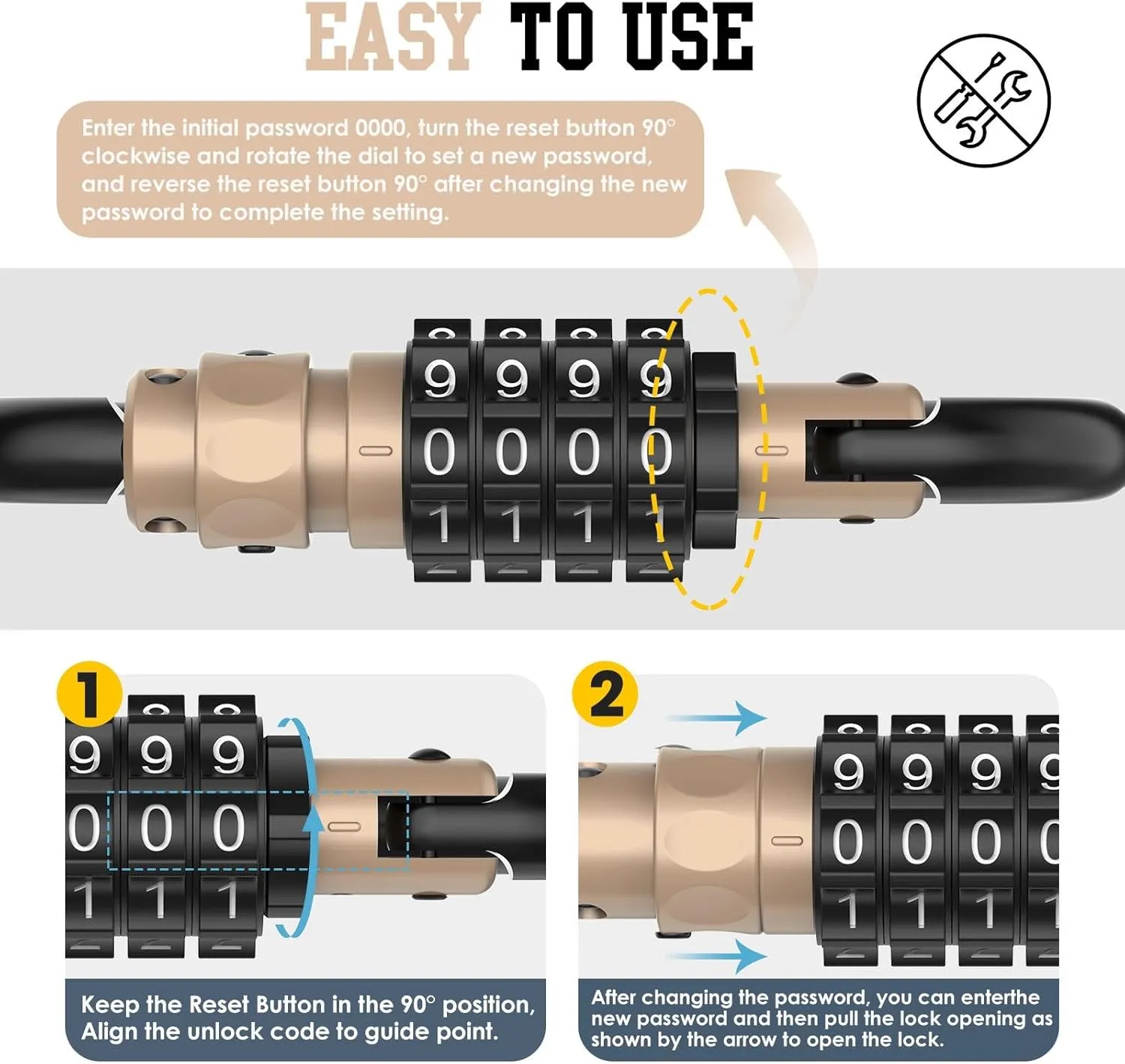 EASY TO USE

Enter the initial password 0000, turn the reset button 90° clockwise and rotate the dial to set a new password, and reverse the reset button 90° after changing the new password to complete the setting.

9 9 9 9
0 0 0 0
1 1 1 1

1

9 9 9
0 0 0
1 1 1

Keep the Reset Button in the 90° position, Align the unlock code to guide point.

2

9 9 9 9
0 0 0 0
1 1 1 1

After changing the password, you can enterthe new password and then pull the lock opening as shown by the arrow to open the lock.